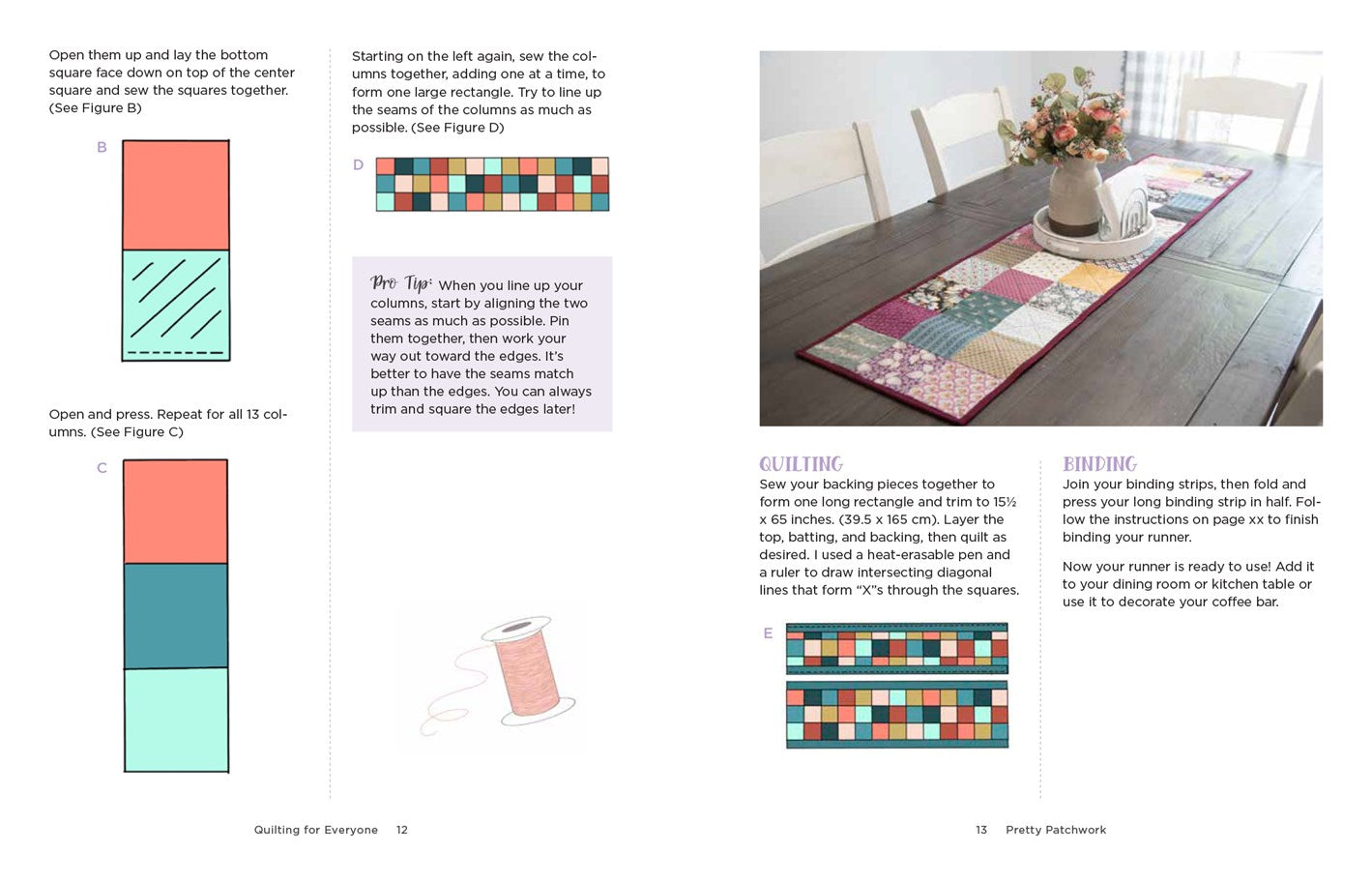 Open them up and lay the bottom square face down on top of the center square and sew the squares together. (See Figure B)

B

Open and press. Repeat for all 13 columns. (See Figure C)

C

Starting on the left again, sew the columns together, adding one at a time, to form one large rectangle. Try to line up the seams of the columns as much as possible. (See Figure D)

D

Pro Tip: When you line up your columns, start by aligning the two seams as much as possible. Pin them together, then work your way out toward the edges. It's better to have the seams match up than the edges. You can always trim and square the edges later!

QUILTING
Sew your backing pieces together to form one long rectangle and trim to 15½ x 65 inches. (39.5 x 165 cm). Layer the top, batting, and backing, then quilt as desired. I used a heat-erasable pen and a ruler to draw intersecting diagonal lines that form "X"s through the squares.

E

BINDING
Join your binding strips, then fold and press your long binding strip in half. Follow the instructions on page xx to finish binding your runner.

Now your runner is ready to use! Add it to your dining room or kitchen table or use it to decorate your coffee bar.

Quilting for Everyone 12

13 Pretty Patchwork