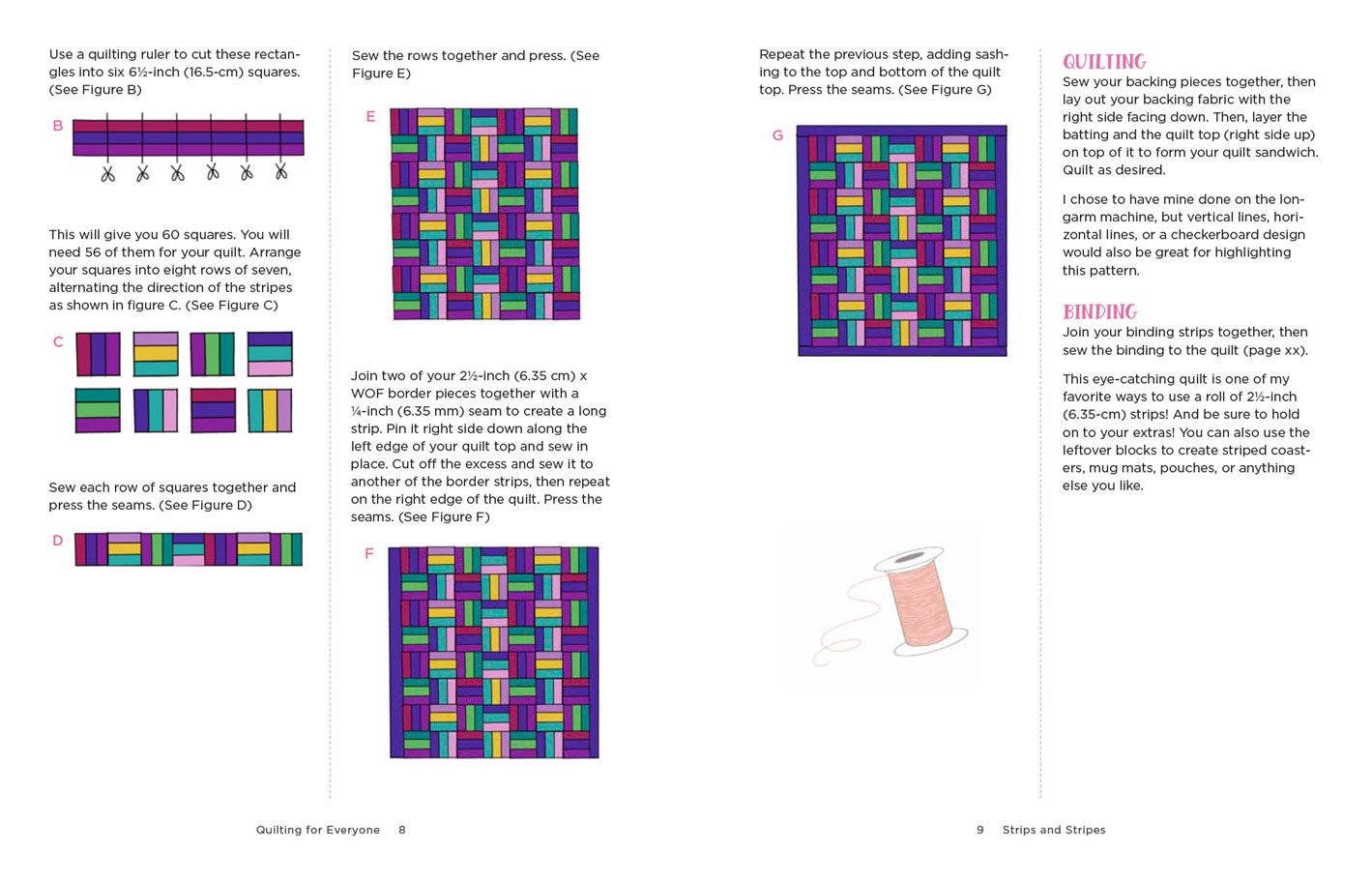 Use a quilting ruler to cut these rectangles into six 6½-inch (16.5-cm) squares. (See Figure B)

B

This will give you 60 squares. You will need 56 of them for your quilt. Arrange your squares into eight rows of seven, alternating the direction of the stripes as shown in figure C. (See Figure C)

C

Sew each row of squares together and press the seams. (See Figure D)

D

Sew the rows together and press. (See Figure E)

E

Join two of your 2½-inch (6.35 cm) x WOF border pieces together with a ¼-inch (6.35 mm) seam to create a long strip. Pin it right side down along the left edge of your quilt top and sew in place. Cut off the excess and sew it to another of the border strips, then repeat on the right edge of the quilt. Press the seams. (See Figure F)

F

Quilting for Everyone 8

Repeat the previous step, adding sashing to the top and bottom of the quilt top. Press the seams. (See Figure G)

G

QUILTING
Sew your backing pieces together, then lay out your backing fabric with the right side facing down. Then, layer the batting and the quilt top (right side up) on top of it to form your quilt sandwich. Quilt as desired.

I chose to have mine done on the longarm machine, but vertical lines, horizontal lines, or a checkerboard design would also be great for highlighting this pattern.

BINDING
Join your binding strips together, then sew the binding to the quilt (page xx).

This eye-catching quilt is one of my favorite ways to use a roll of 2½-inch (6.35-cm) strips! And be sure to hold on to your extras! You can also use the leftover blocks to create striped coasters, mug mats, pouches, or anything else you like.

9 Strips and Stripes